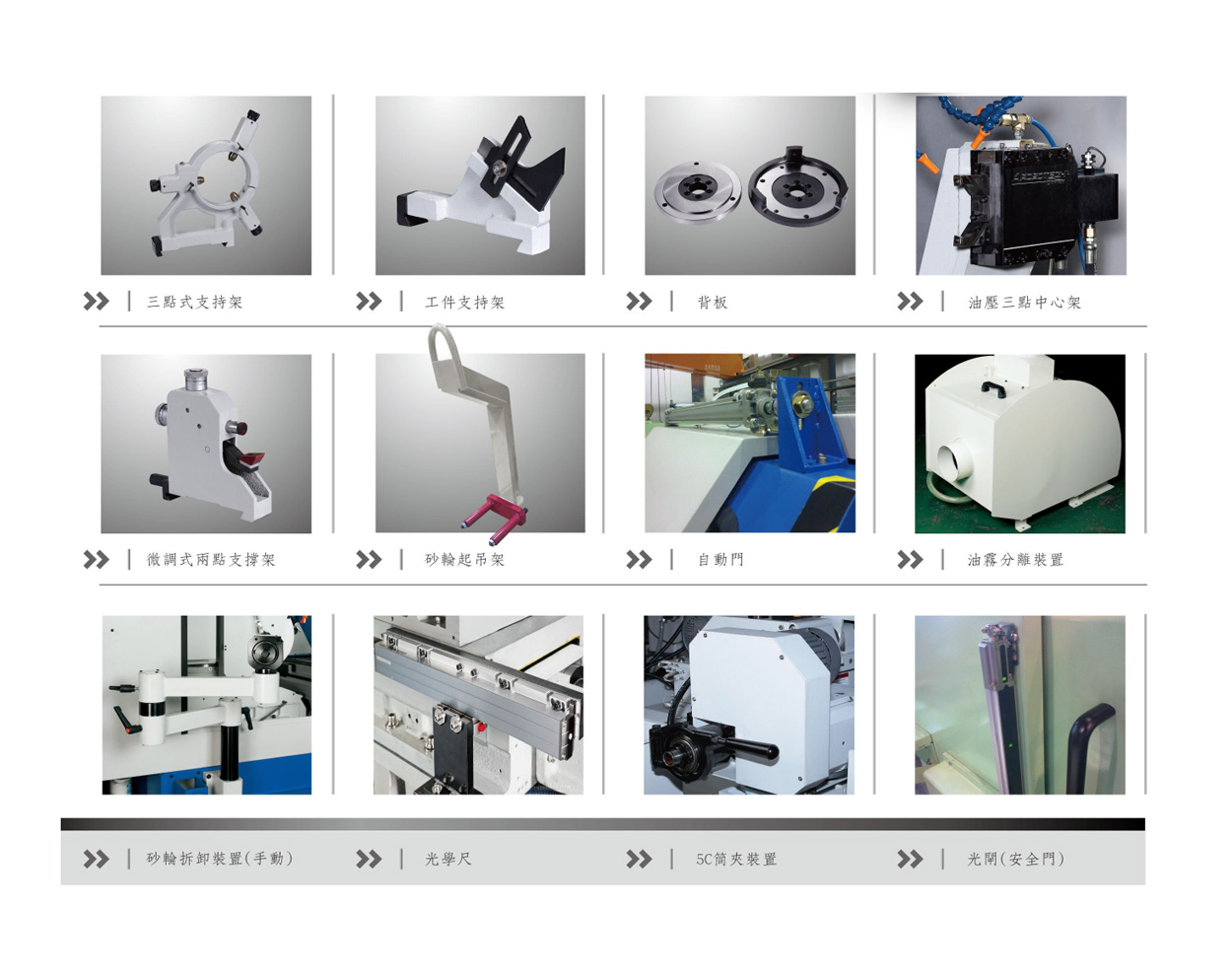 三點式支持架

工件支持架

背板

油壓三點中心架

微調式兩點支撐架

砂輪起吊架

自動門

油霧分離裝置

砂輪拆卸裝置(手動)

光學尺

5C筒夾裝置

光閘(安全門)