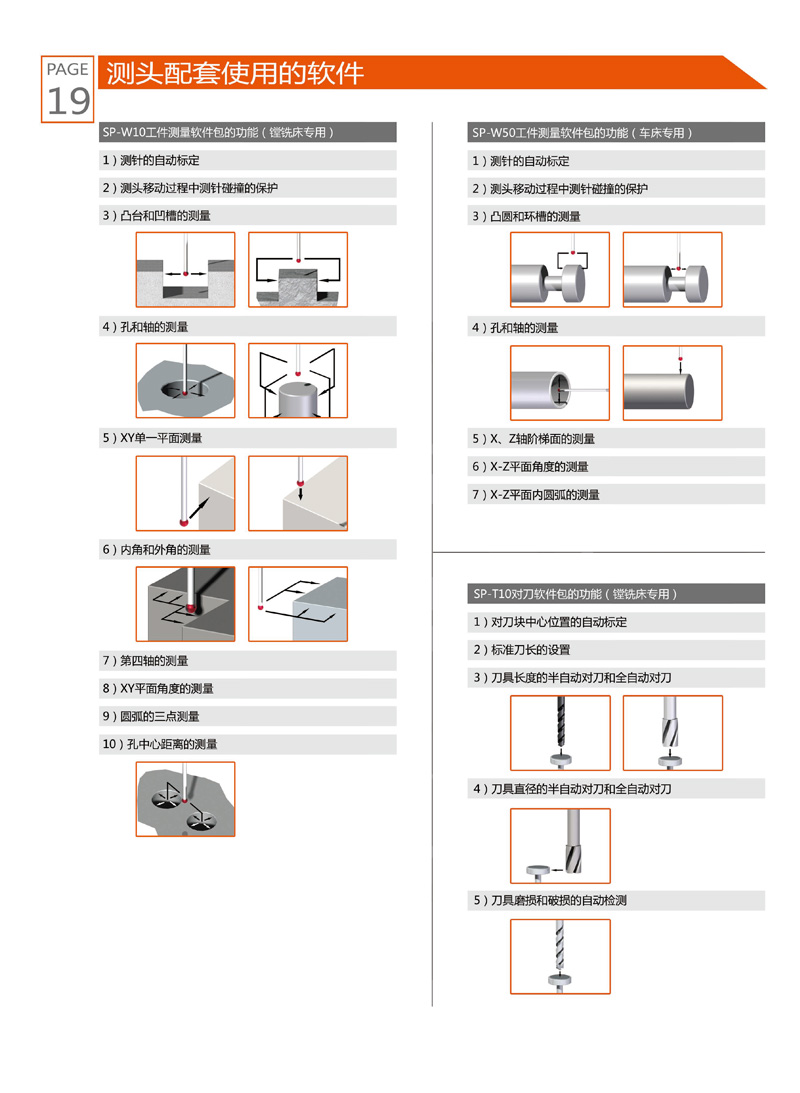 PAGE
19

测头配套使用的软件

SP-W10工件测量软件包的功能（镗铣床专用）

1）测针的自动标定

2）测头移动过程中测针碰撞的保护

3）凸台和凹槽的测量

4）孔和轴的测量

5）XY单一平面测量

6）内角和外角的测量

7）第四轴的测量

8）XY平面角度的测量

9）圆弧的三点测量

10）孔中心距离的测量

SP-W50工件测量软件包的功能（车床专用）

1）测针的自动标定

2）测头移动过程中测针碰撞的保护

3）凸圆和环槽的测量

4）孔和轴的测量

5）X、Z轴阶梯面的测量

6）X-Z平面角度的测量

7）X-Z平面内圆弧的测量

SP-T10对刀软件包的功能（镗铣床专用）

1）对刀块中心位置的自动标定

2）标准刀长的设置

3）刀具长度的半自动对刀和全自动对刀

4）刀具直径的半自动对刀和全自动对刀

5）刀具磨损和破损的自动检测