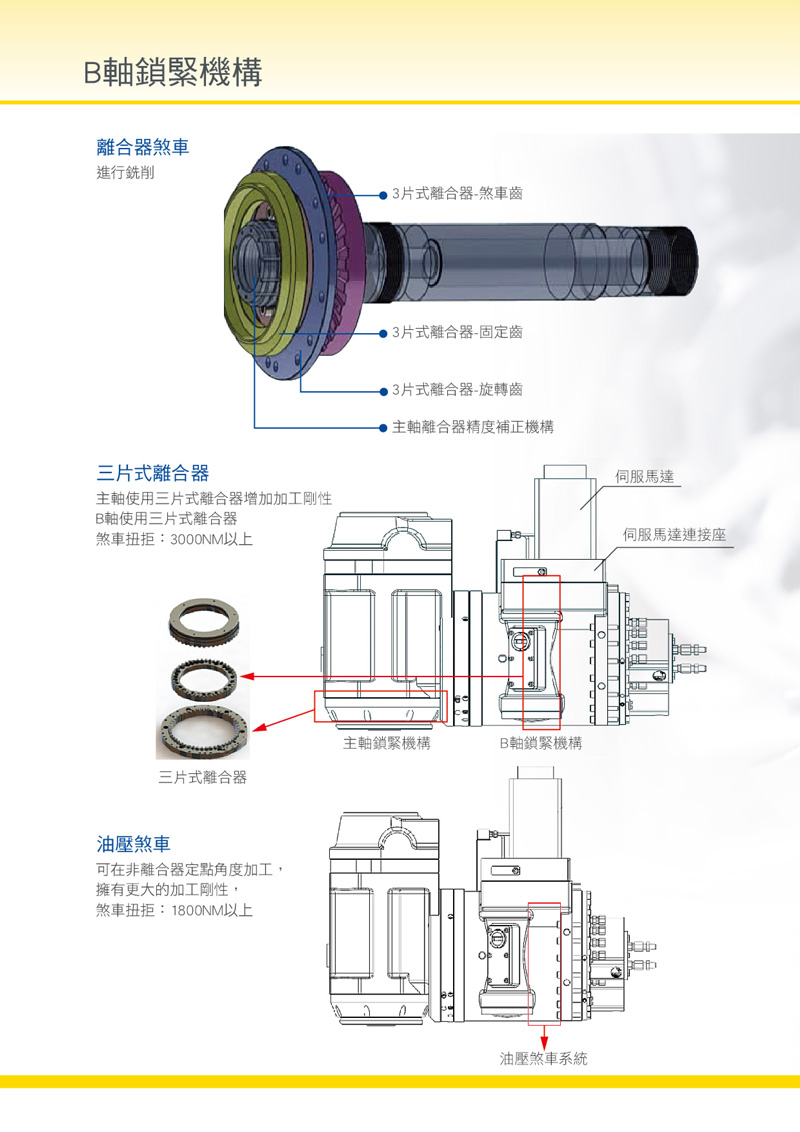 B軸鎖緊機構

離合器煞車
進行銑削

3片式離合器-煞車齒
3片式離合器-固定齒
3片式離合器-旋轉齒
主軸離合器精度補正機構

三片式離合器
主軸使用三片式離合器增加加工剛性
B軸使用三片式離合器
煞車扭拒：3000NM以上

伺服馬達
伺服馬達連接座

主軸鎖緊機構
B軸鎖緊機構

三片式離合器

油壓煞車
可在非離合器定點角度加工，
擁有更大的加工剛性，
煞車扭拒：1800NM以上

油壓煞車系統