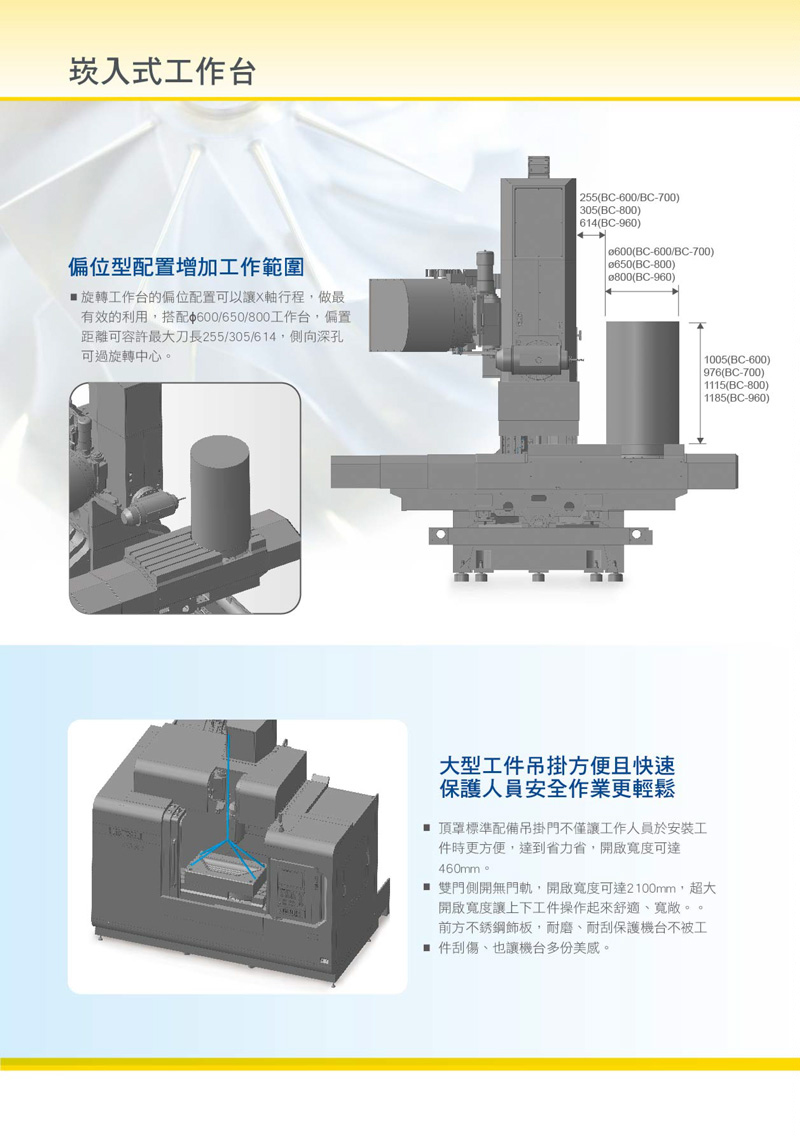 崁入式工作台

偏位型配置增加工作範圍

■ 旋轉工作台的偏位配置可以讓X軸行程，做最有效的利用，搭配ϕ600/650/800工作台，偏置距離可容許最大刀長255/305/614，側向深孔可過旋轉中心。

255(BC-600/BC-700)
305(BC-800)
614(BC-960)

ø600(BC-600/BC-700)
ø650(BC-800)
ø800(BC-960)

1005(BC-600)
976(BC-700)
1115(BC-800)
1185(BC-960)

大型工件吊掛方便且快速
保護人員安全作業更輕鬆

■ 頂罩標準配備吊掛門不僅讓工作人員於安裝工件時更方便，達到省力省，開啟寬度可達460mm。
■ 雙門側開無門軌，開啟寬度可達2100mm，超大開啟寬度讓上下工件操作起來舒適、寬敞。。前方不銹鋼飾板，耐磨、耐刮保護機台不被工
■ 件刮傷、也讓機台多份美感。