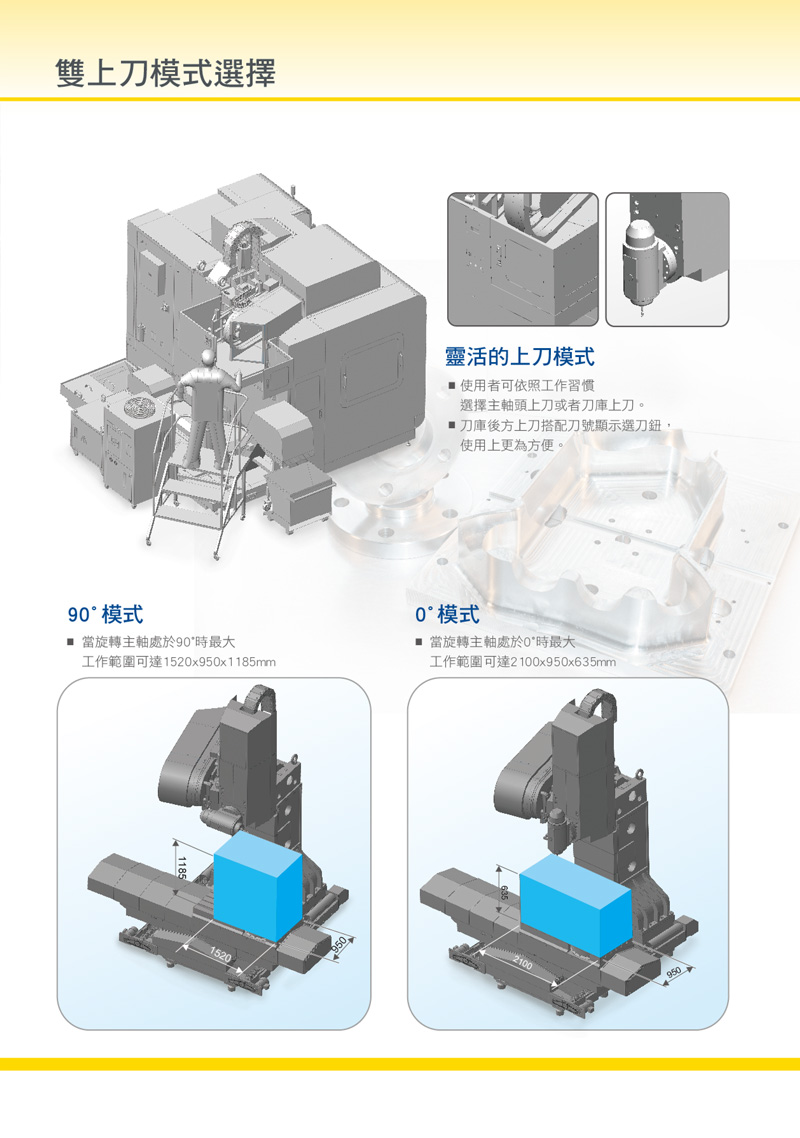 雙上刀模式選擇

靈活的上刀模式

■ 使用者可依照工作習慣選擇主軸頭上刀或者刀庫上刀。

■ 刀庫後方上刀搭配刀號顯示選刀鈕，使用上更為方便。

90° 模式

■ 當旋轉主軸處於90°時最大工作範圍可達1520x950x1185mm

1185

1520

950

0° 模式

■ 當旋轉主軸處於0°時最大工作範圍可達2100x950x635mm

635

2100

950